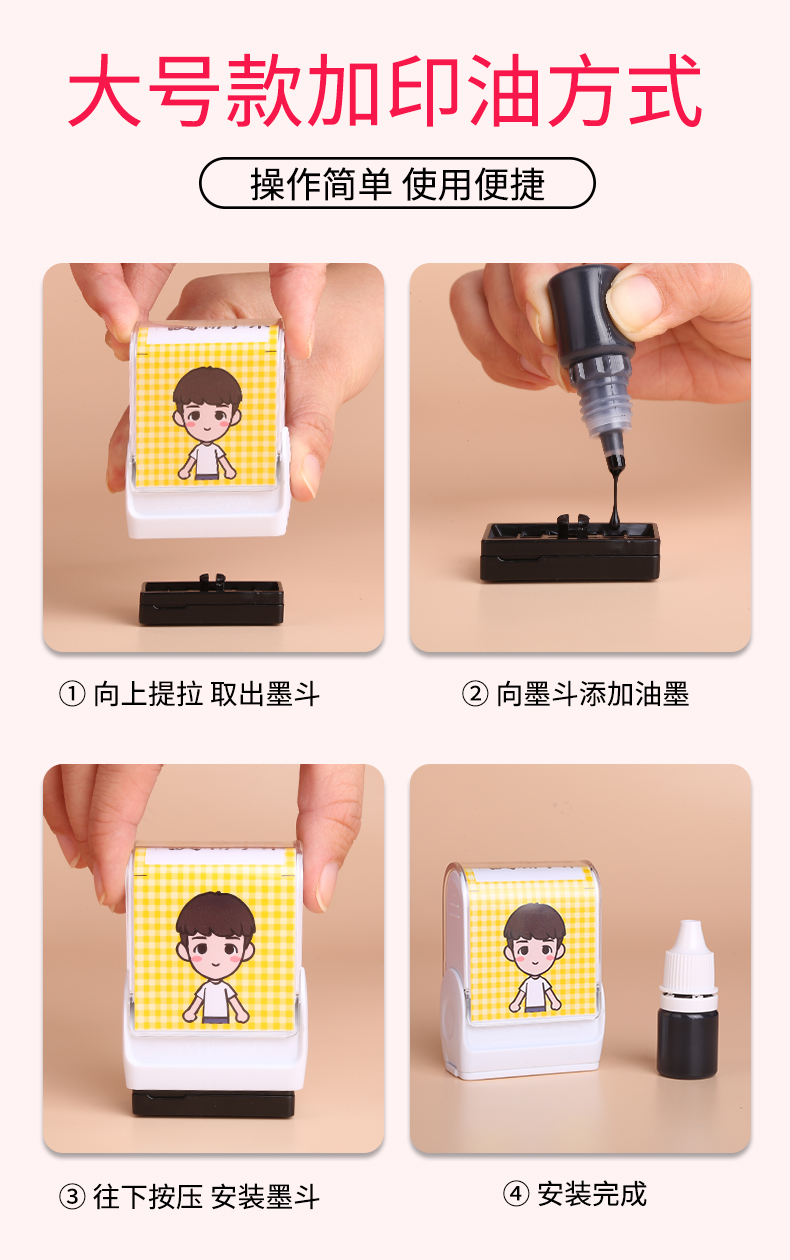 大号款加印油方式

操作简单 使用便捷

① 向上提拉 取出墨斗

② 向墨斗添加油墨

③ 往下按压 安装墨斗

④ 安装完成