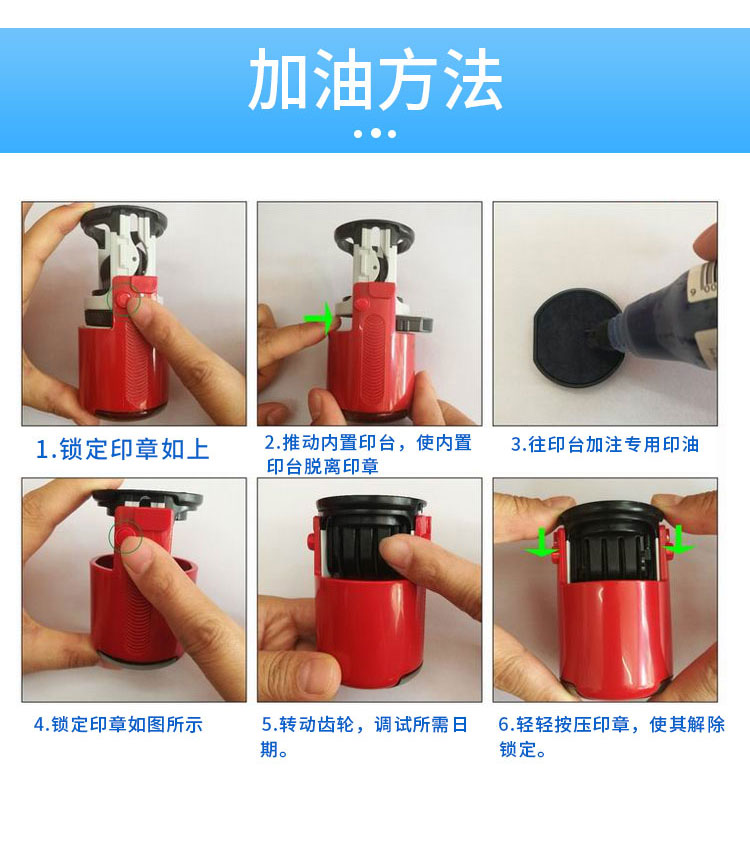 加油方法

1.锁定印章如上

2.推动内置印台，使内置印台脱离印章

3.往印台加注专用印油

4.锁定印章如图所示

5.转动齿轮，调试所需日期。

6.轻轻按压印章，使其解除锁定。