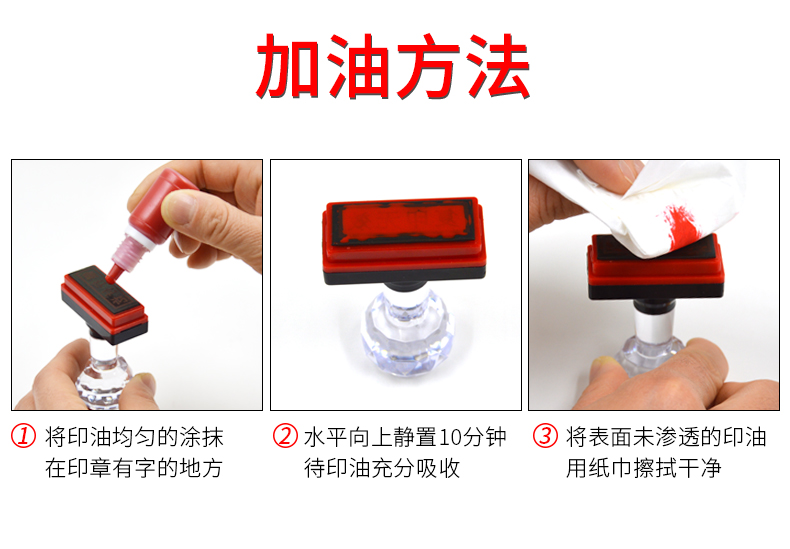 加油方法

① 将印油均匀的涂抹在印章有字的地方

② 水平向上静置10分钟待印油充分吸收

③ 将表面未渗透的印油用纸巾擦拭干净