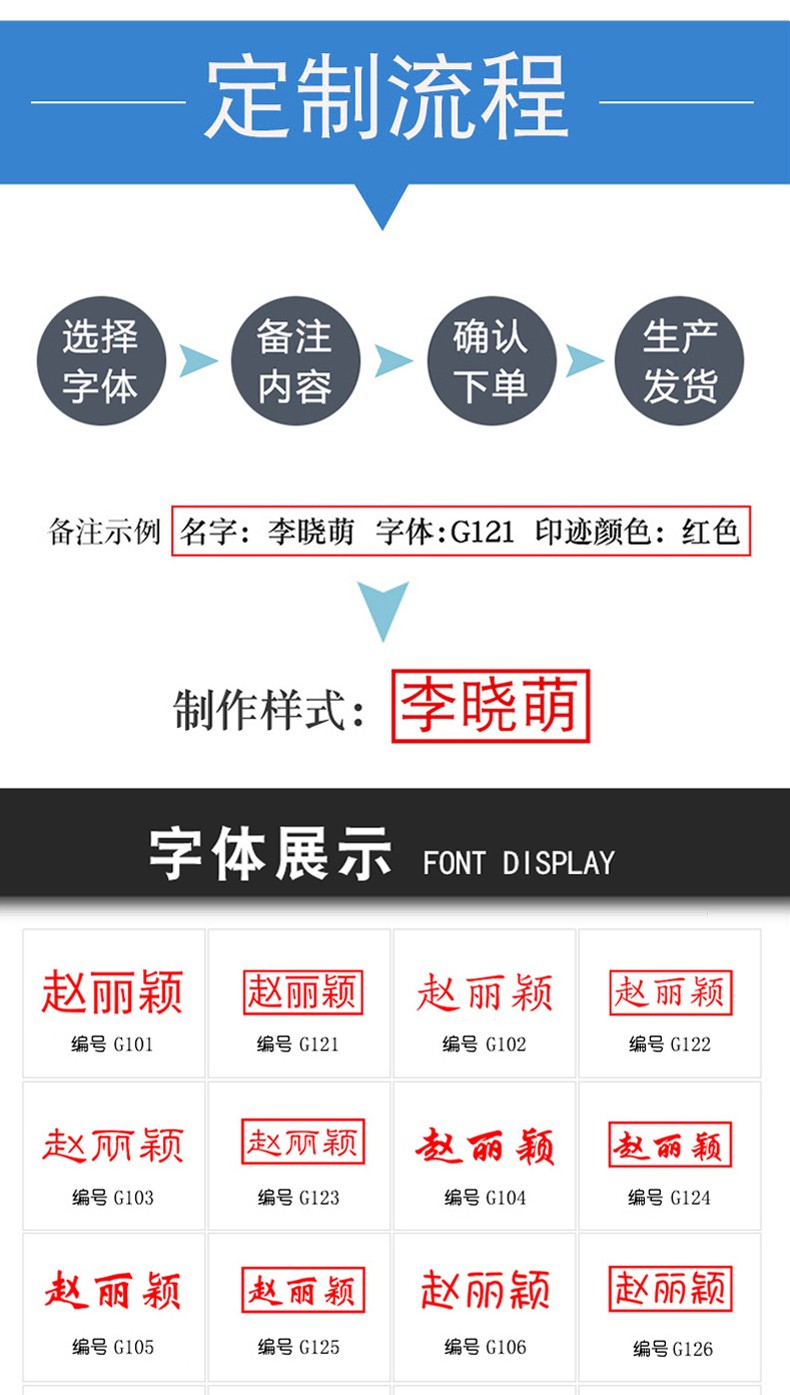 定制流程

选择字体

备注内容

确认下单

生产发货

备注示例 名字：李晓萌 字体:G121 印迹颜色：红色

制作样式：李晓萌

字体展示 FONT DISPLAY

赵丽颖
编号G101

赵丽颖
编号G121

赵丽颖
编号G102

赵丽颖
编号G122

赵丽颖
编号G103

赵丽颖
编号G123

赵丽颖
编号G104

赵丽颖
编号G124

赵丽颖
编号G105

赵丽颖
编号G125

赵丽颖
编号G106

赵丽颖
编号G126