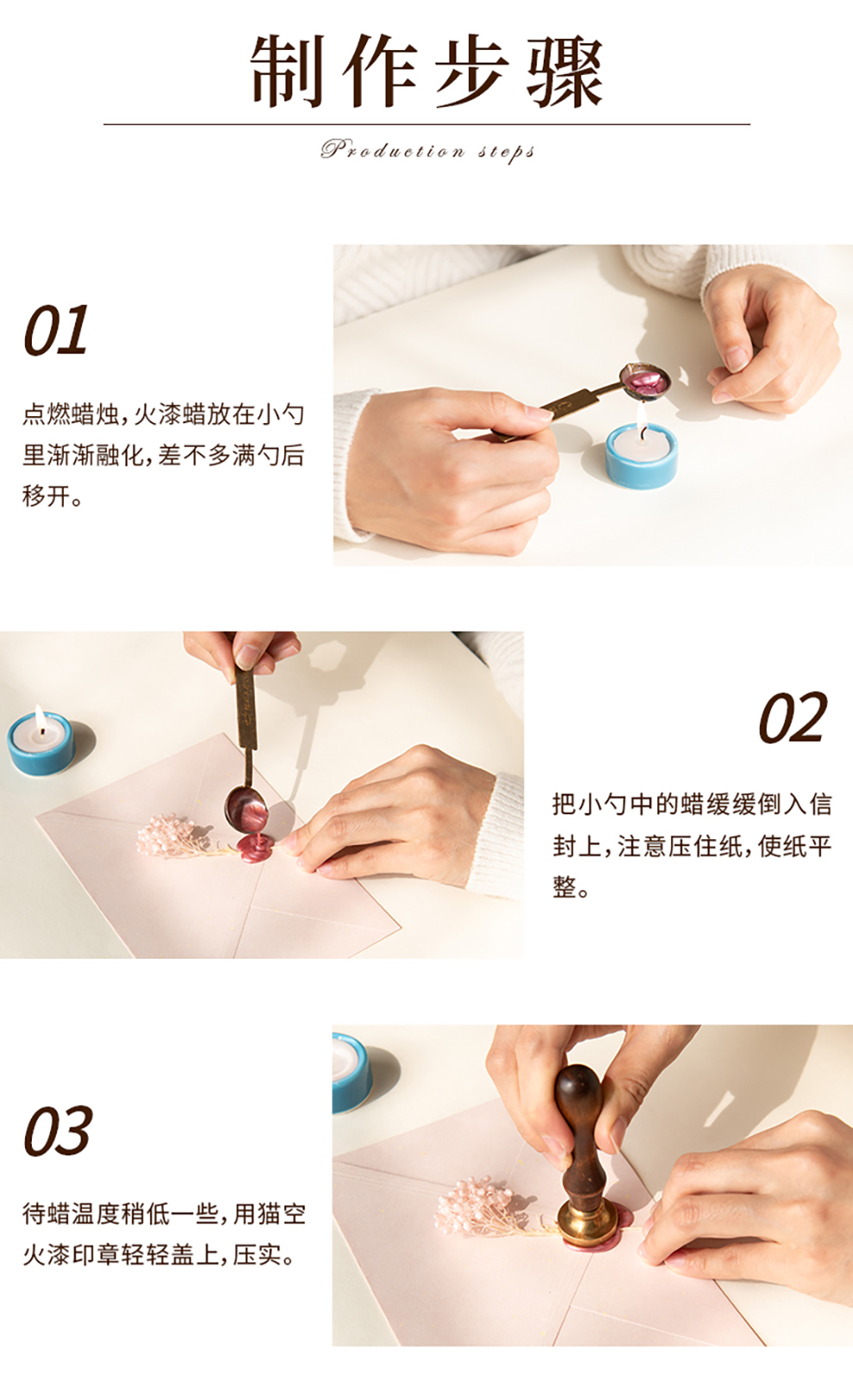 制作步骤

Production steps

01

点燃蜡烛，火漆蜡放在小勺里渐渐融化，差不多满勺后移开。

02

把小勺中的蜡缓缓倒入信封上，注意压住纸，使纸平整。

03

待蜡温度稍低一些，用猫空火漆印章轻轻盖上，压实。