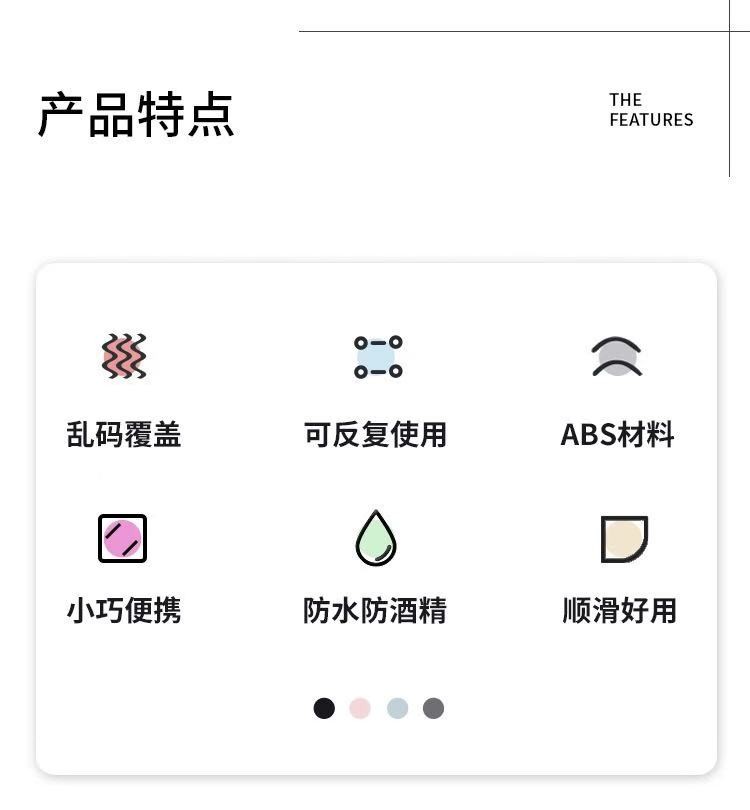 产品特点

THE
FEATURES

乱码覆盖

可反复使用

ABS材料

小巧便携

防水防酒精

顺滑好用