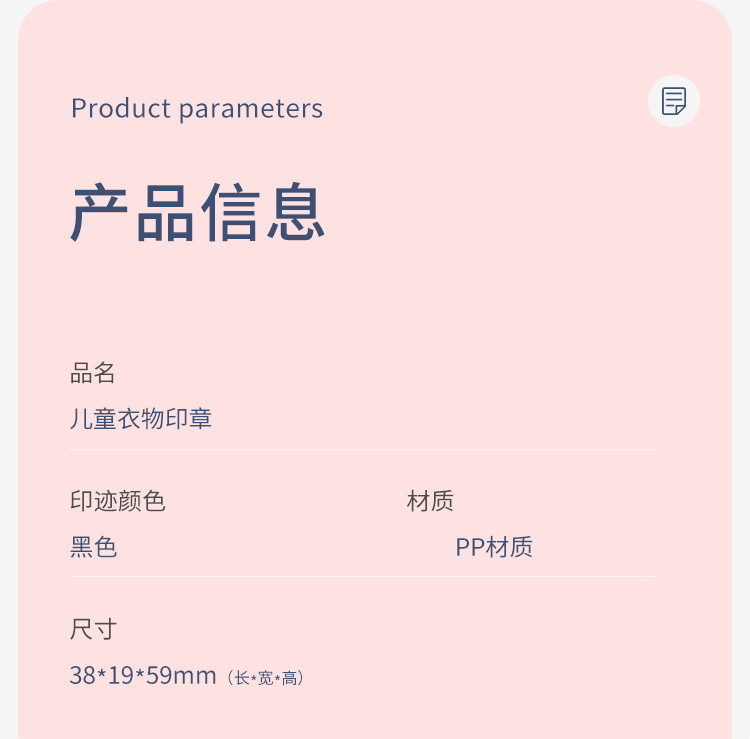 Product parameters

产品信息

品名
儿童衣物印章

印迹颜色
黑色

材质
PP材质

尺寸
38*19*59mm（长*宽*高）