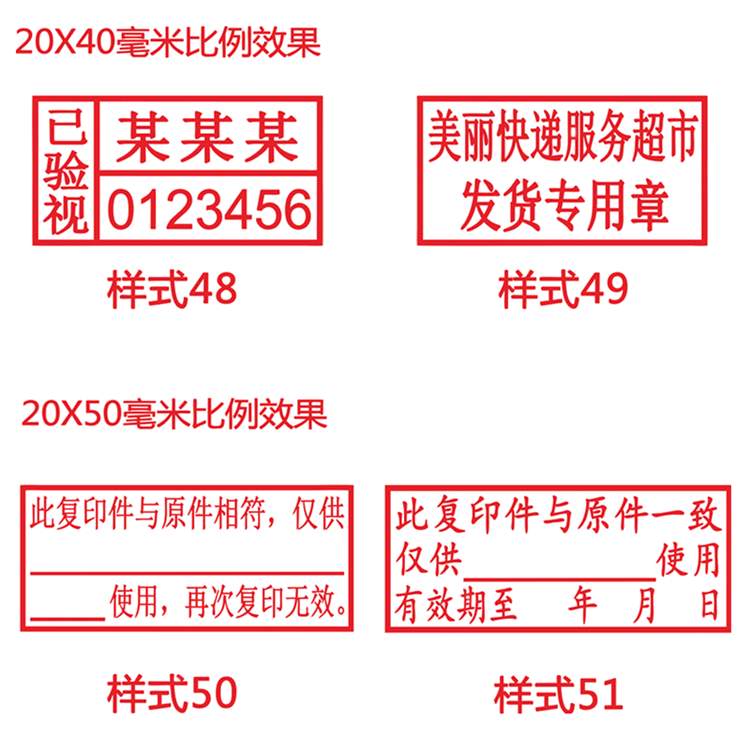 20X40毫米比例效果

已验视
某某某
0123456

样式48

美丽快递服务超市
发货专用章

样式49

20X50毫米比例效果

此复印件与原件相符，仅供
____
____使用，再次复印无效。

样式50

此复印件与原件一致
仅供____使用
有效期至 年 月 日

样式51