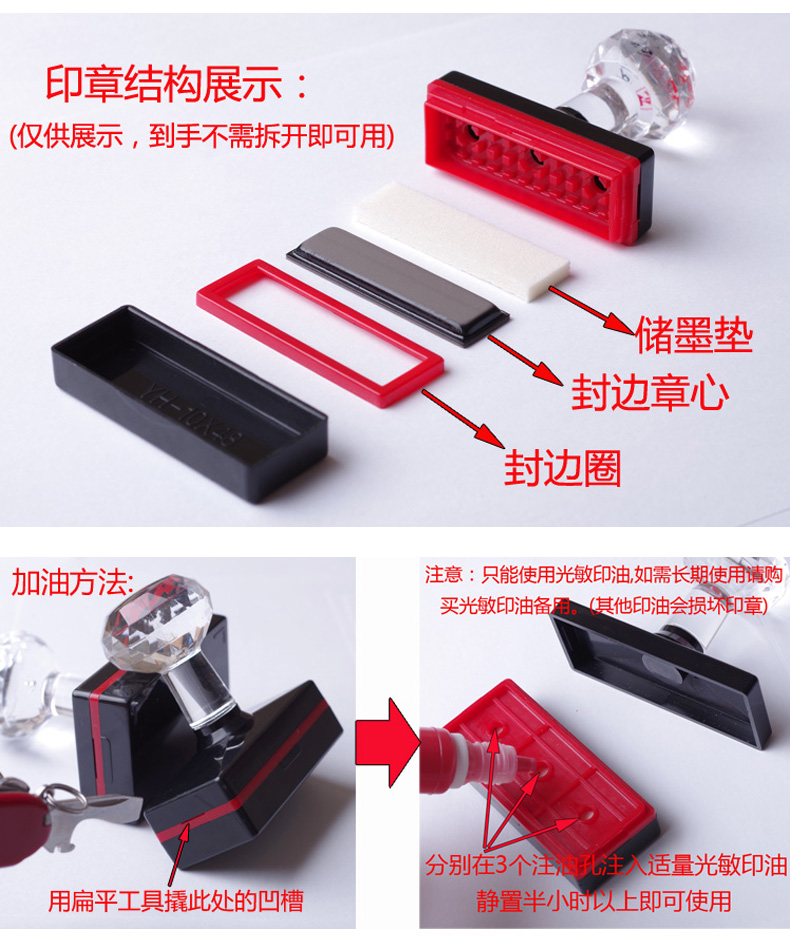 印章结构展示：
(仅供展示，到手不需拆开即可用)

储墨垫

封边章心

封边圈

YH-10X-3

加油方法:

用扁平工具撬此处的凹槽

注意：只能使用光敏印油,如需长期使用请购买光敏印油备用。(其他印油会损坏印章)

分别在3个注油孔注入适量光敏印油
静置半小时以上即可使用