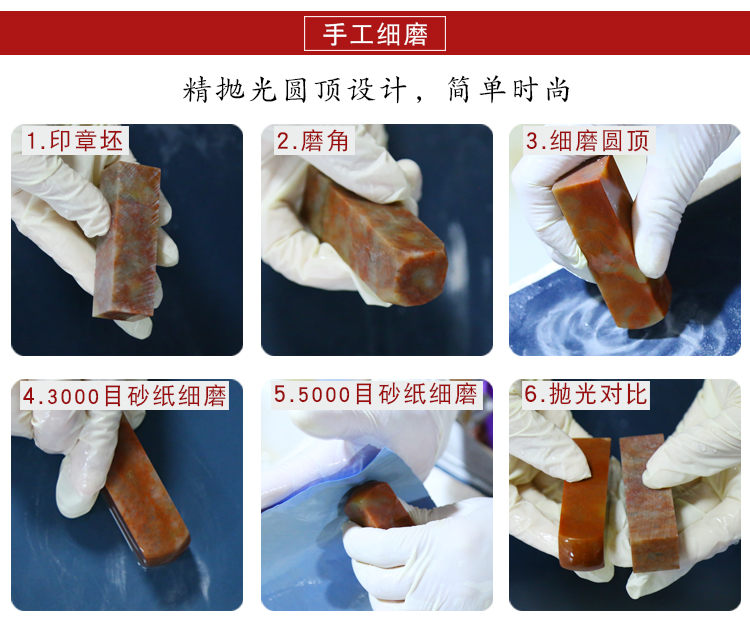 手工细磨

精抛光圆顶设计，简单时尚

1.印章坯

2.磨角

3.细磨圆顶

4.3000目砂纸细磨

5.5000目砂纸细磨

6.抛光对比