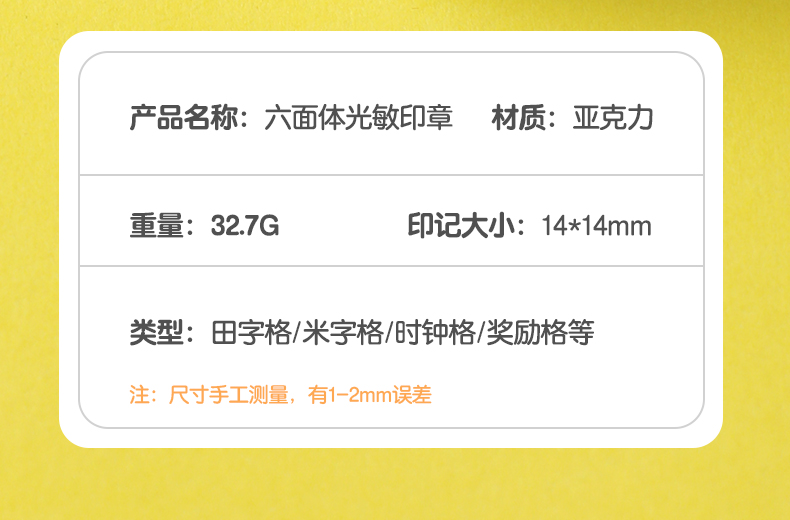 产品名称：六面体光敏印章 材质：亚克力

重量：32.7G 印记大小：14*14mm

类型：田字格/米字格/时钟格/奖励格等

注：尺寸手工测量，有1-2mm误差