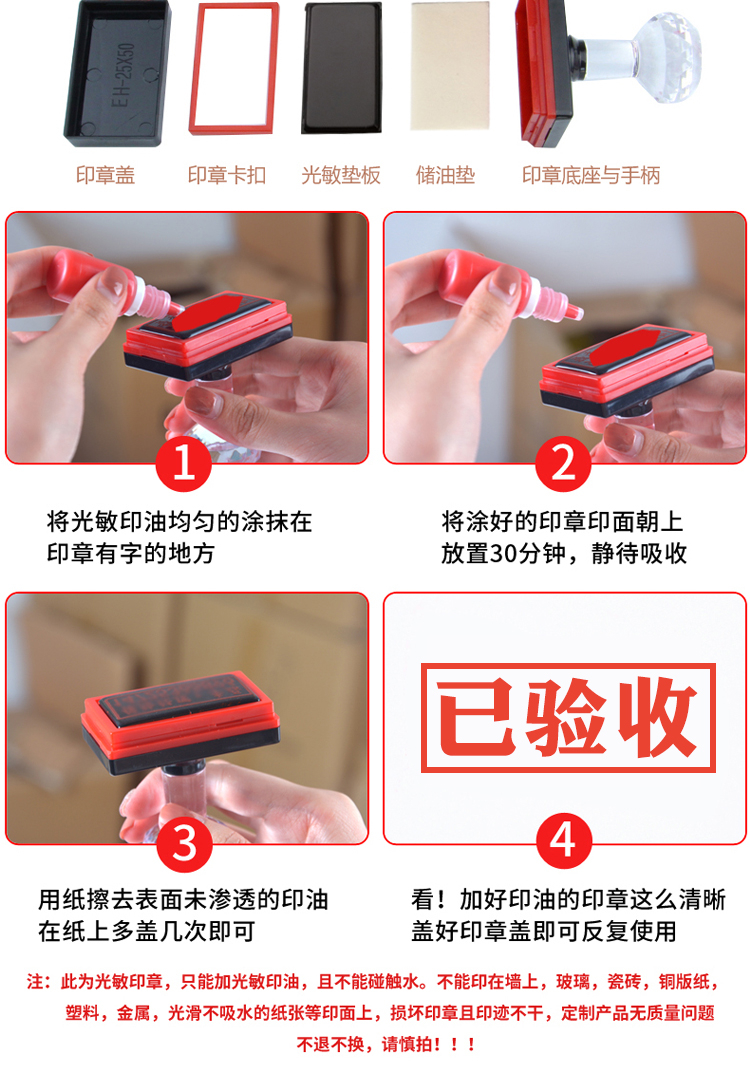 EH-25X50

印章盖　印章卡扣　光敏垫板　储油垫　印章底座与手柄

1

将光敏印油均匀的涂抹在印章有字的地方

2

将涂好的印章印面朝上放置30分钟，静待吸收

3

用纸擦去表面未渗透的印油在纸上多盖几次即可

已验收

4

看！加好印油的印章这么清晰盖好印章盖即可反复使用

注：此为光敏印章，只能加光敏印油，且不能碰触水。不能印在墙上，玻璃，瓷砖，铜版纸，塑料，金属，光滑不吸水的纸张等印面上，损坏印章且印迹不干，定制产品无质量问题不退不换，请慎拍！！！