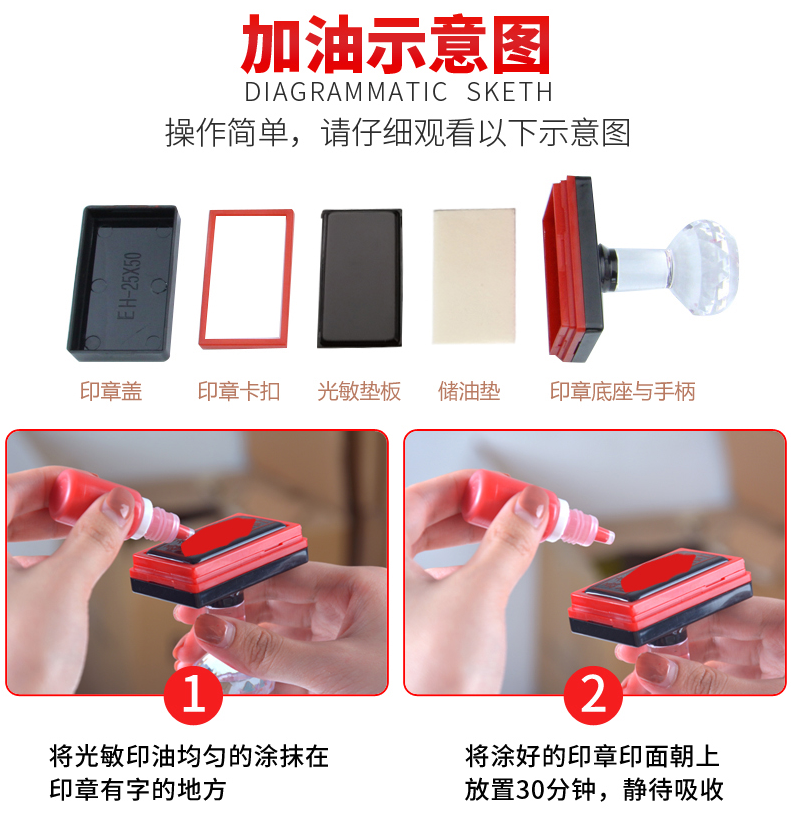 加油示意图
DIAGRAMMATIC SKETH
操作简单，请仔细观看以下示意图

EH-25X50

印章盖　印章卡扣　光敏垫板　储油垫　印章底座与手柄

1
将光敏印油均匀的涂抹在印章有字的地方

2
将涂好的印章印面朝上放置30分钟，静待吸收