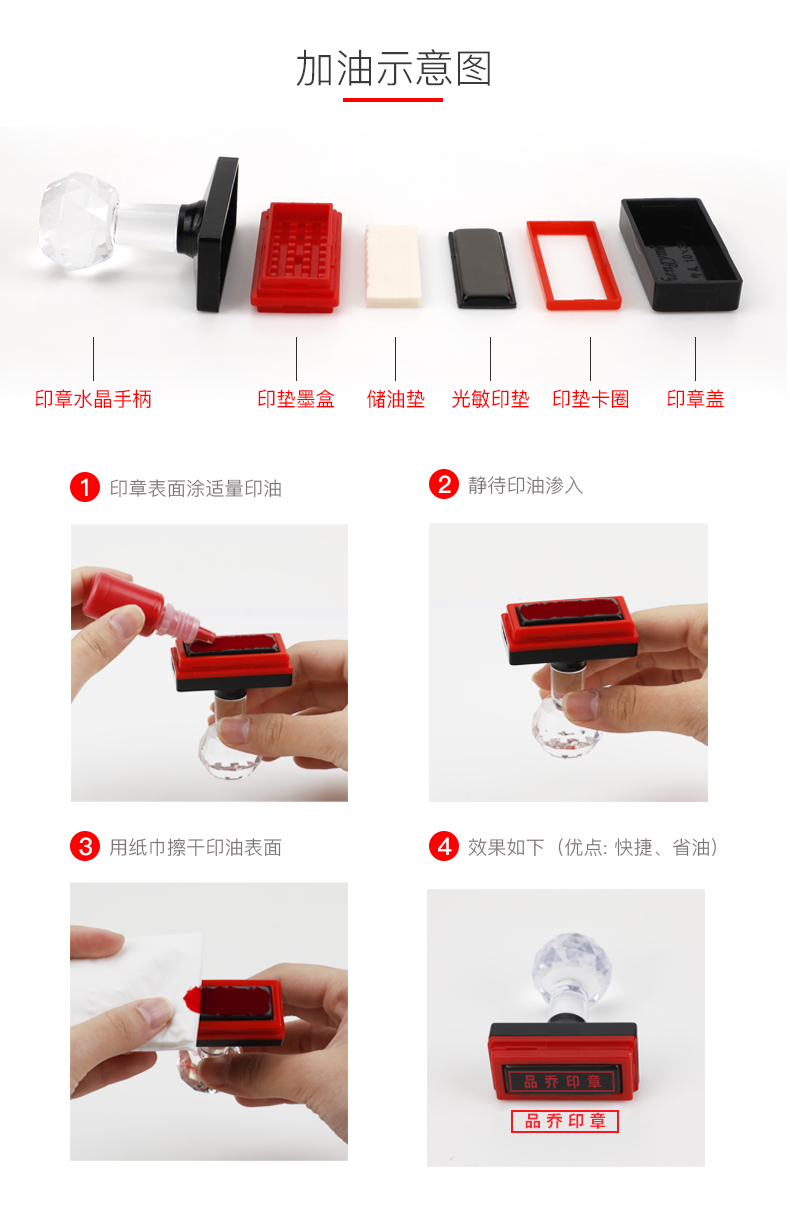 加油示意图

印章水晶手柄　印垫墨盒　储油垫　光敏印垫　印垫卡圈　印章盖

1 印章表面涂适量印油

2 静待印油渗入

3 用纸巾擦干印油表面

4 效果如下（优点: 快捷、省油）

品乔印章

品乔印章